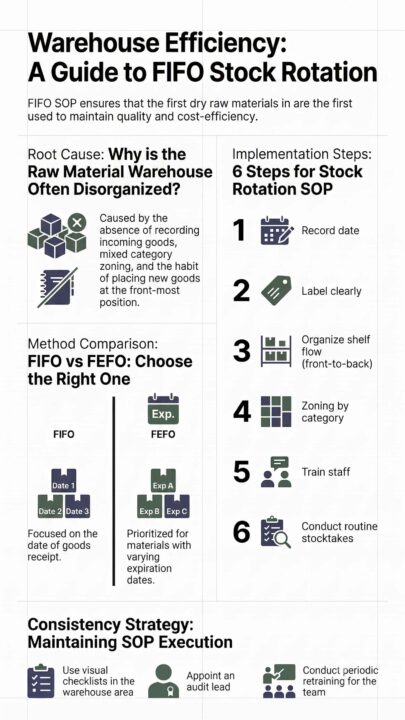 Warehouse Efficiency: A Guide to FIFO Stock Rotation

FIFO SOP ensures that the first dry raw materials in are the first used to maintain quality and cost-efficiency.

Root Cause: Why is the Raw Material Warehouse Often Disorganized?

Caused by the absence of recording incoming goods, mixed category zoning, and the habit of placing new goods at the front-most position.

Method Comparison: FIFO vs FEFO: Choose the Right One

FIFO

Date 1
Date 2 Date 3

Focused on the date of goods receipt.

Exp.

FEFO

Exp A
Exp B Exp C

Prioritized for materials with varying expiration dates.

Implementation Steps: 6 Steps for Stock Rotation SOP

1 Record date

2 Label clearly

3 Organize shelf flow (front-to-back)

4 Zoning by category

5 Train staff

6 Conduct routine stocktakes

Consistency Strategy: Maintaining SOP Execution

Use visual checklists in the warehouse area

Appoint an audit lead

Conduct periodic retraining for the team